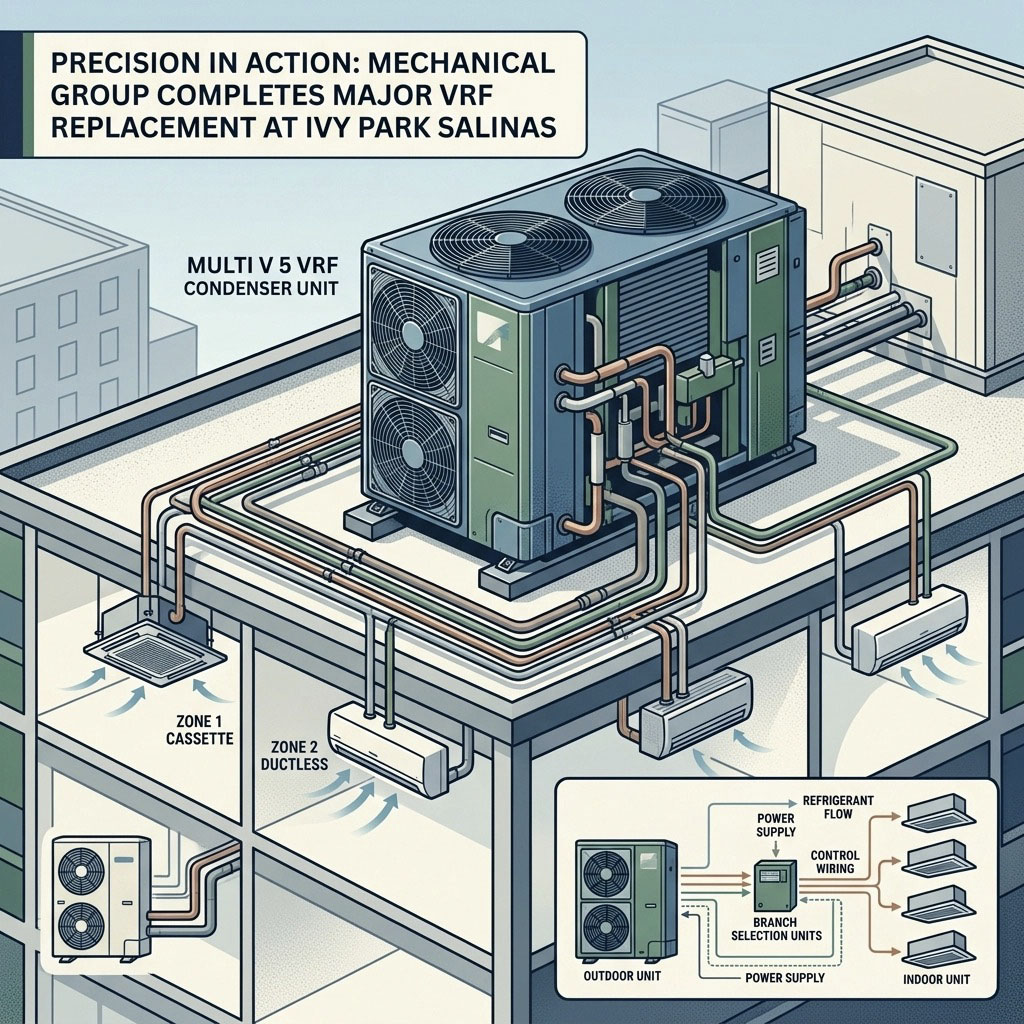 PRECISION IN ACTION: MECHANICAL GROUP COMPLETES MAJOR VRF REPLACEMENT AT IVY PARK SALINAS

MULTI V 5 VRF CONDENSER UNIT

ZONE 1 CASSETTE

ZONE 2 DUCTLESS

REFRIGERANT FLOW

POWER SUPPLY

CONTROL WIRING

BRANCH SELECTION UNITS

OUTDOOR UNIT

POWER SUPPLY

INDOOR UNIT